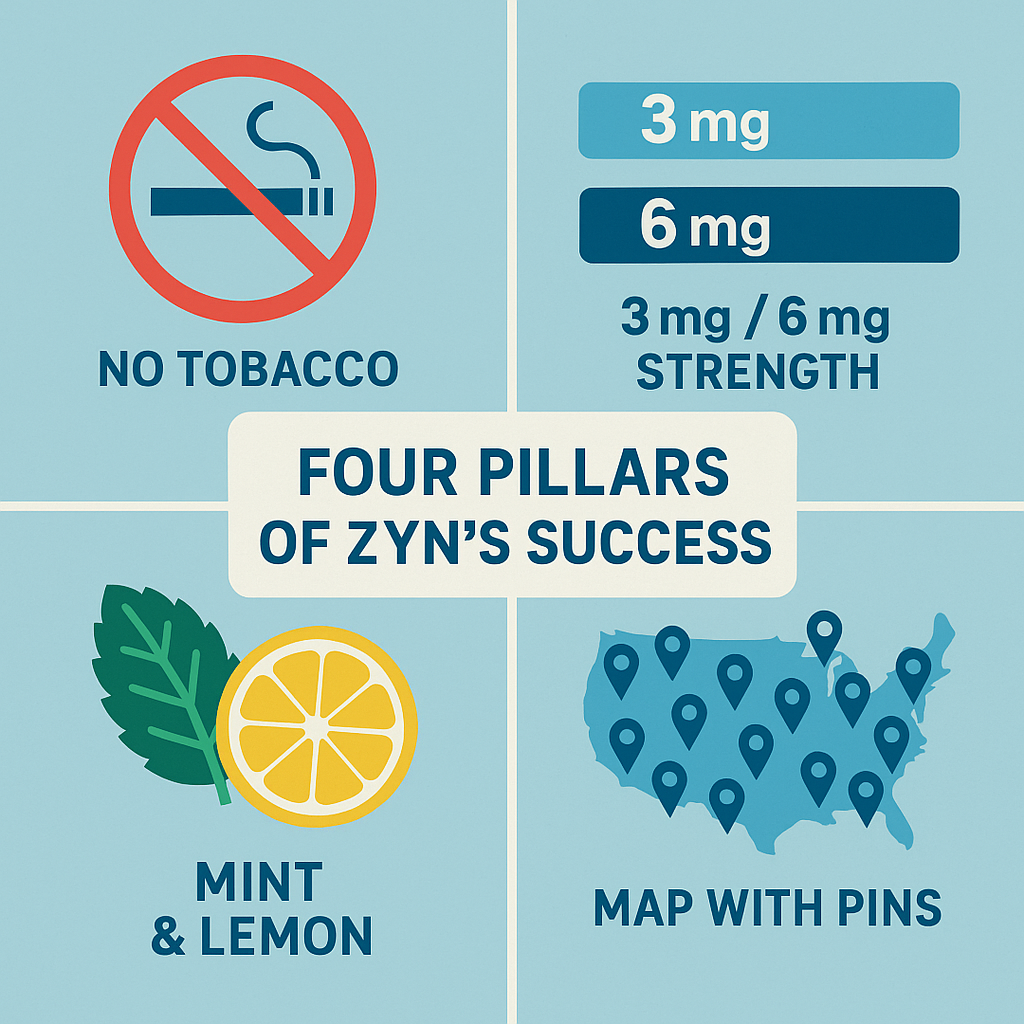 NO TOBACCO

3 mg

6 mg

3 mg / 6 mg STRENGTH

FOUR PILLARS OF ZYN'S SUCCESS

MINT & LEMON

MAP WITH PINS